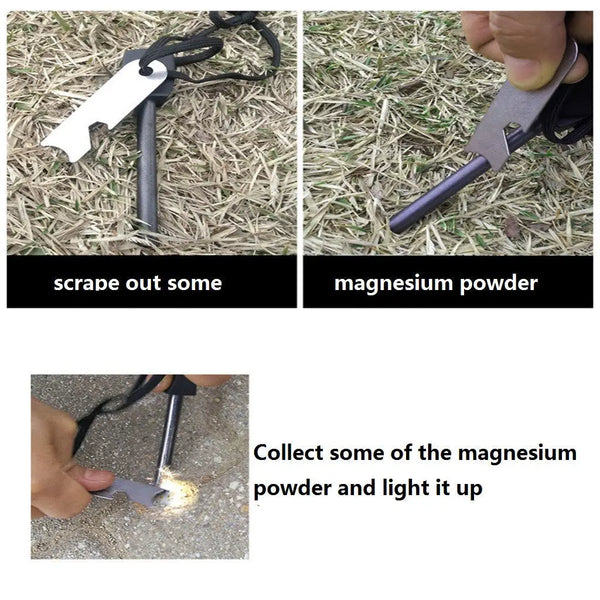 scrape out some

magnesium powder

Collect some of the magnesium powder and light it up