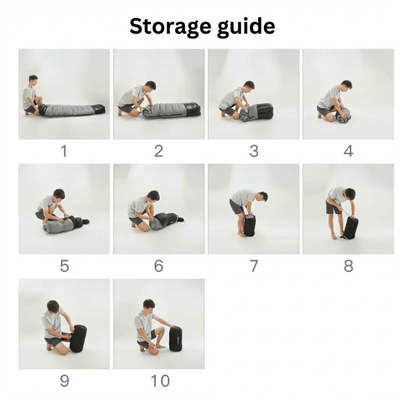 Storage guide

1

2

3

4

5

6

7

8

9

10