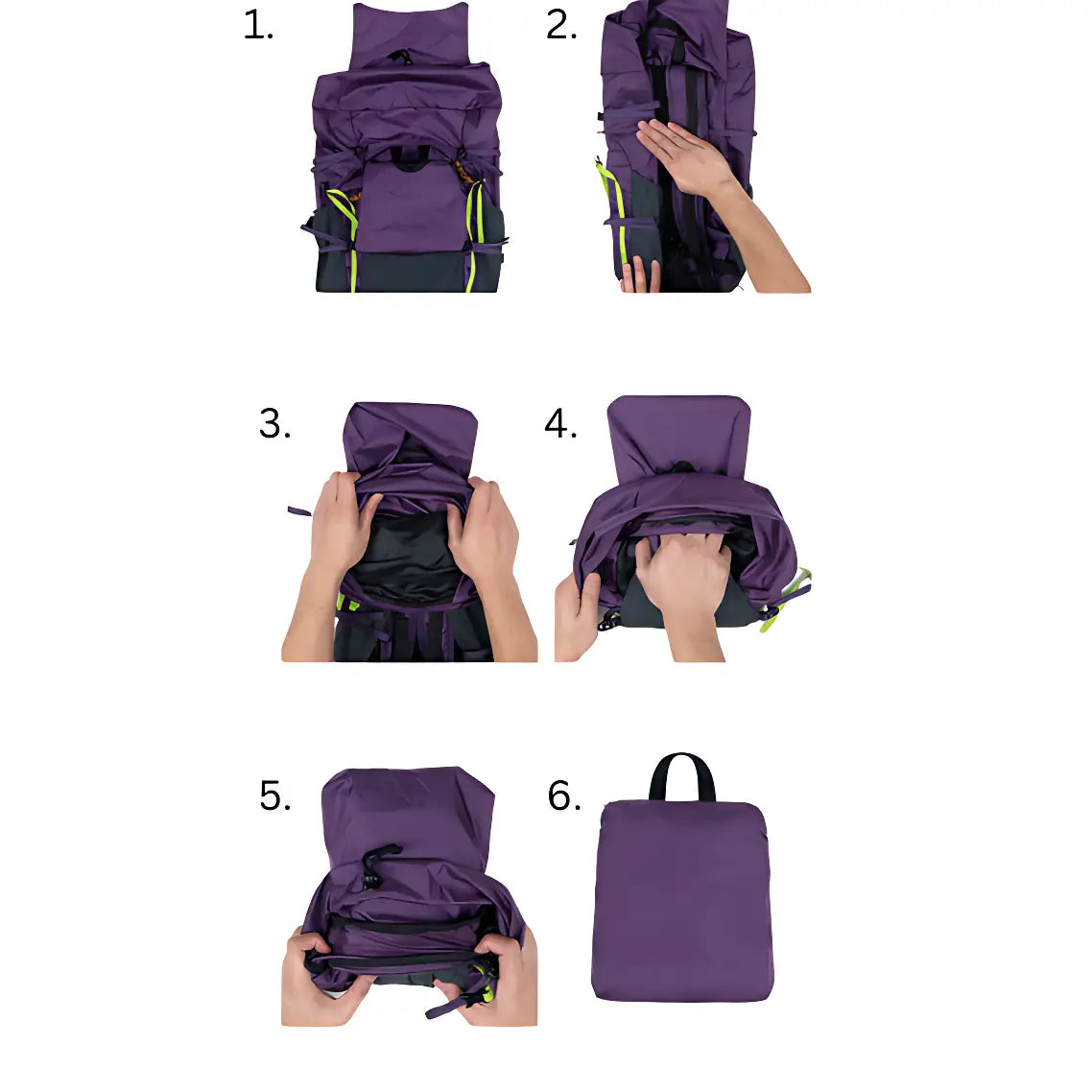 1.

2.

3.

4.

5.

6.