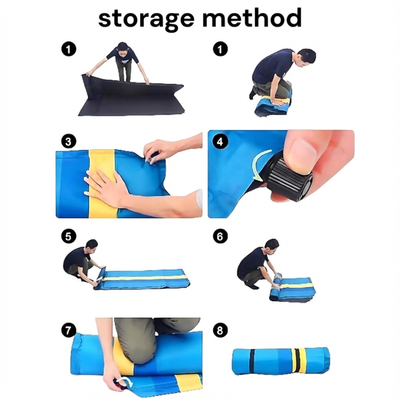 storage method

1

1

3

4

5

6

7

8