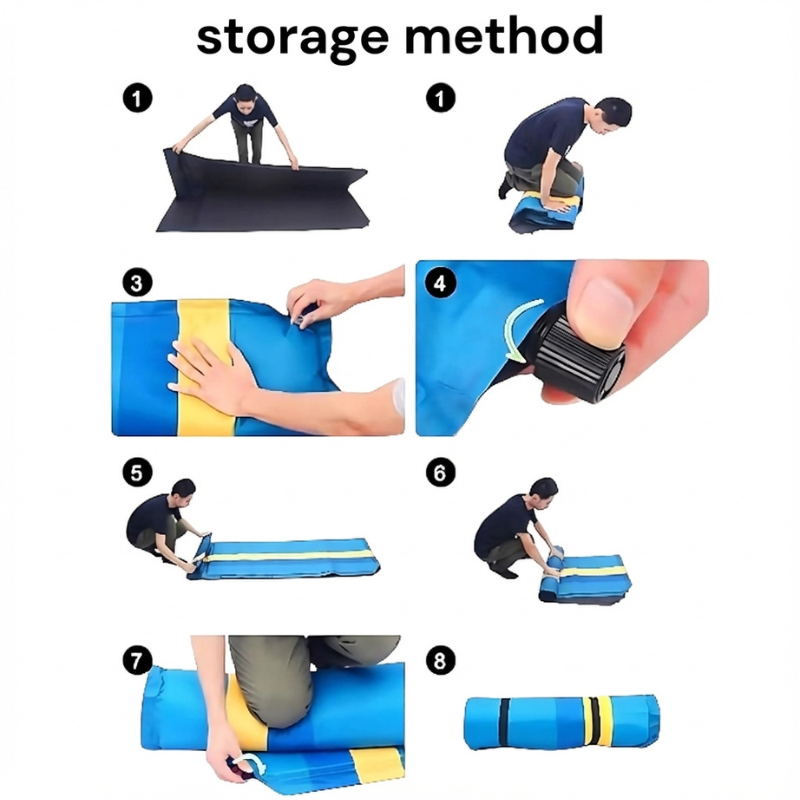 storage method

1

1

3

4

5

6

7

8